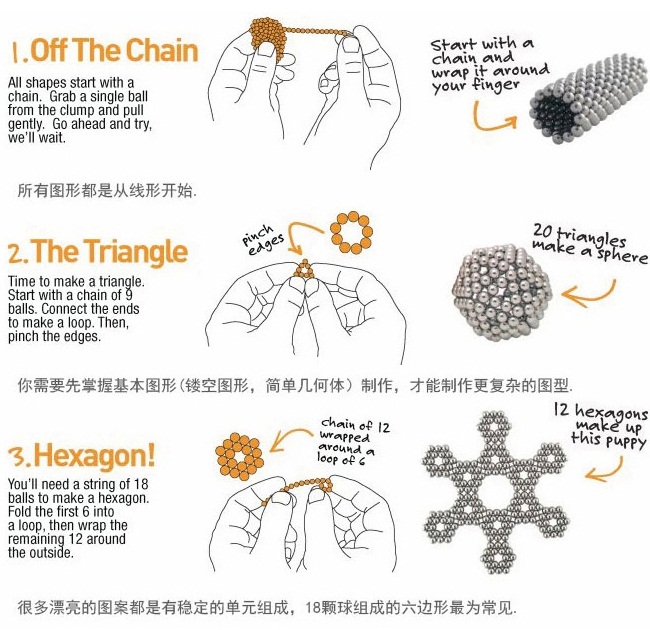 1. Off The Chain

All shapes start with a chain. Grab a single ball from the clump and pull gently. Go ahead and try, we'll wait.

Start with a chain and wrap it around your finger

所有图形都是从线形开始.

2. The Triangle

Time to make a triangle. Start with a chain of 9 balls. Connect the ends to make a loop. Then, pinch the edges.

pinch edges

20 triangles make a sphere

你需要先掌握基本图形(镂空图形，简单几何体)制作，才能制作更复杂的图型.

3. Hexagon!

You'll need a string of 18 balls to make a hexagon. Fold the first 6 into a loop, then wrap the remaining 12 around the outside.

chain of 12 wrapped around a loop of 6

12 hexagons make up this puppy

很多漂亮的图案都是有稳定的单元组成，18颗球组成的六边形最为常见.